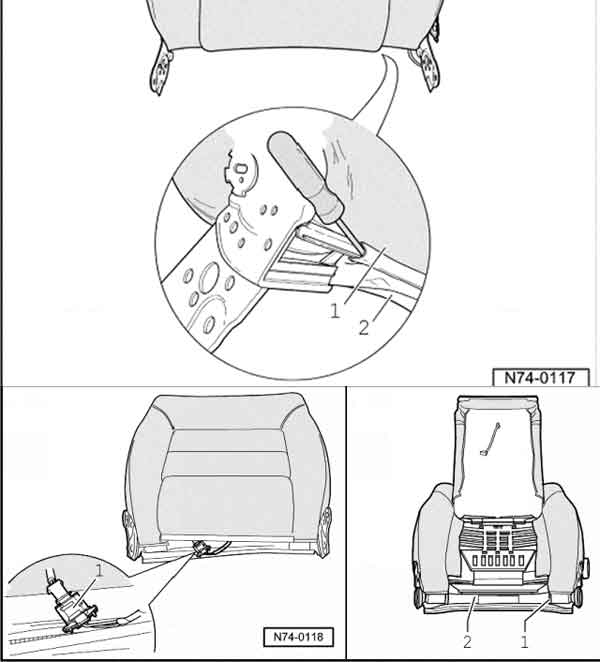 1
2
N74-0117

1
N74-0118

2
1