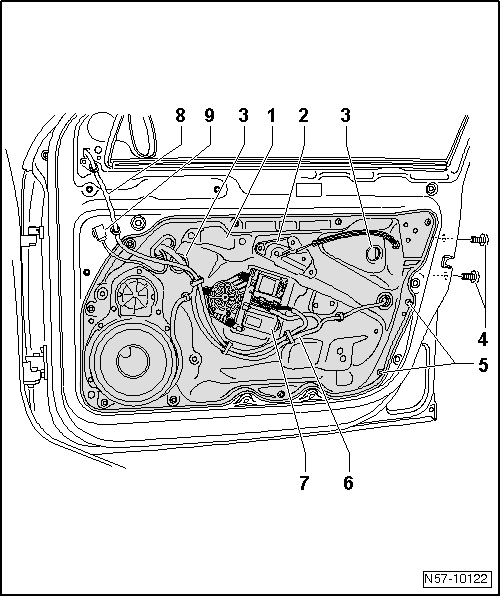 8 9 3 1 2 3

4

5

7 6

N57-10122