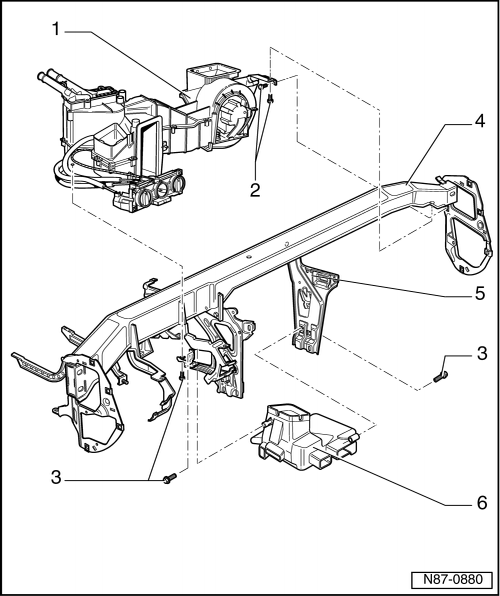 1
2
4
5
3
3
6
N87-0880