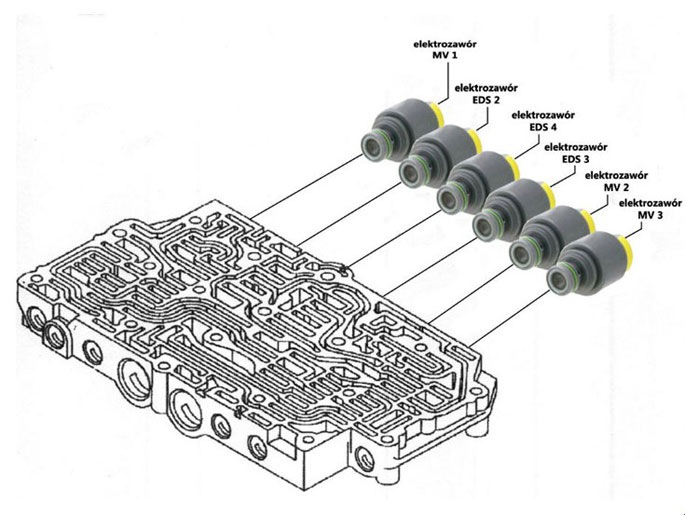 elektrozawór
MV 1

elektrozawór
EDS 2

elektrozawór
EDS 4

elektrozawór
EDS 3

elektrozawór
MV 2

elektrozawór
MV 3