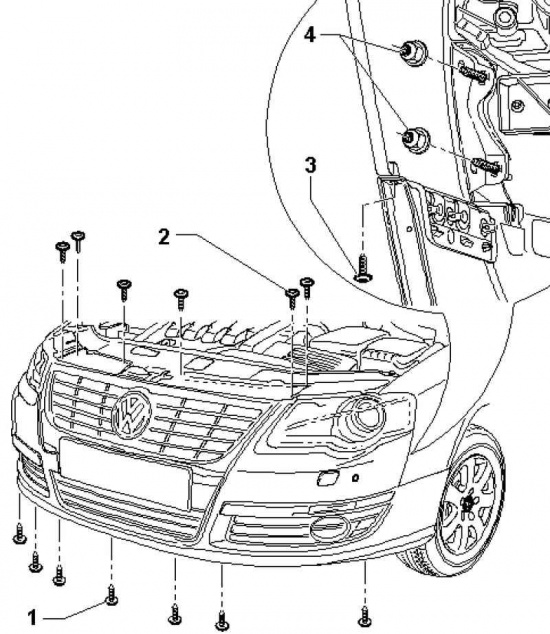 4
3
2
1