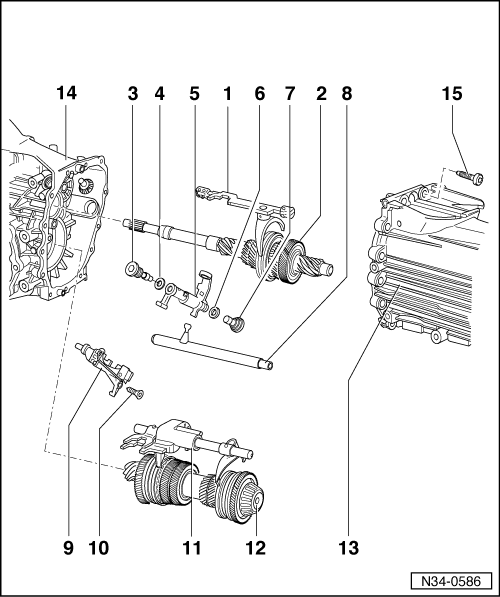 14
3
4
5
1
6
7
2
8
15
9
10
11
12
13
N34-0586