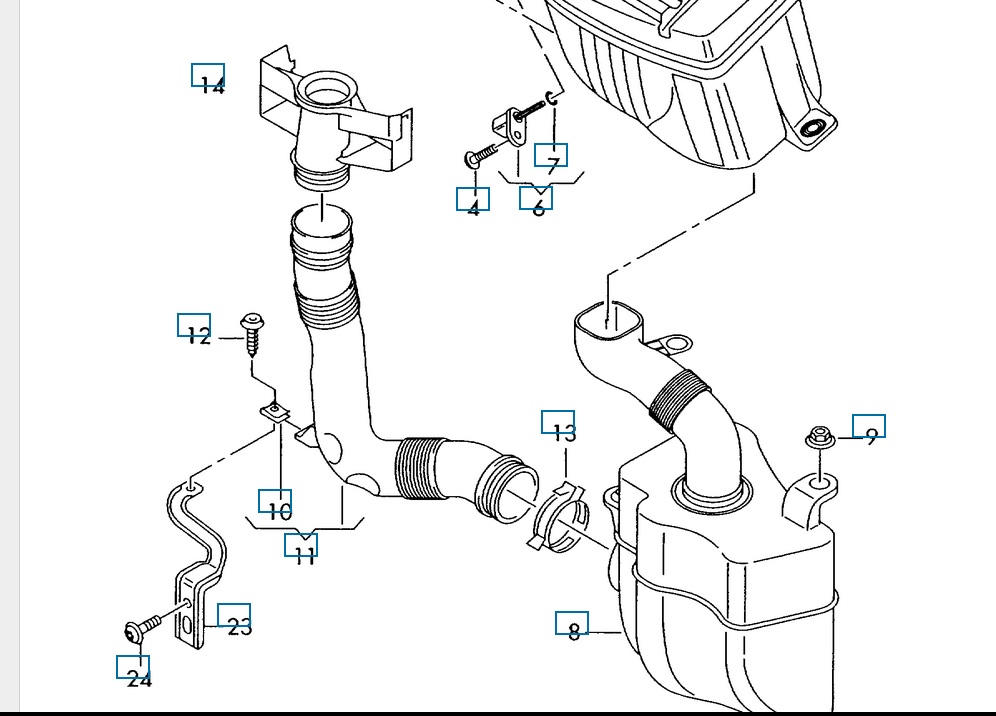 14
7
4
6
12
13
9
10
11
23
8
24