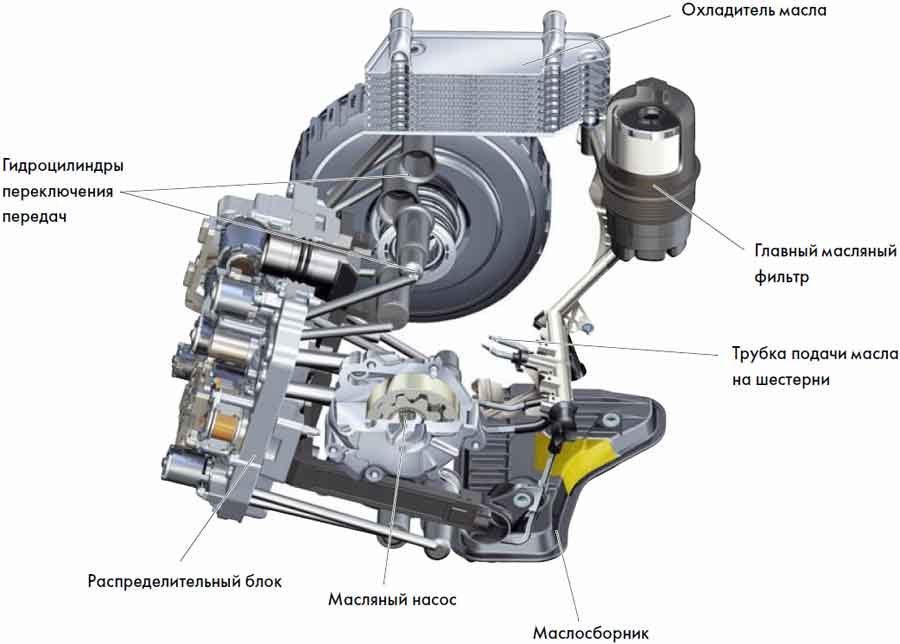 Охладитель масла

Гидроцилиндры переключения передач

Главный масляный фильтр

Трубка подачи масла на шестерни

Распределительный блок

Масляный насос

Маслосборник