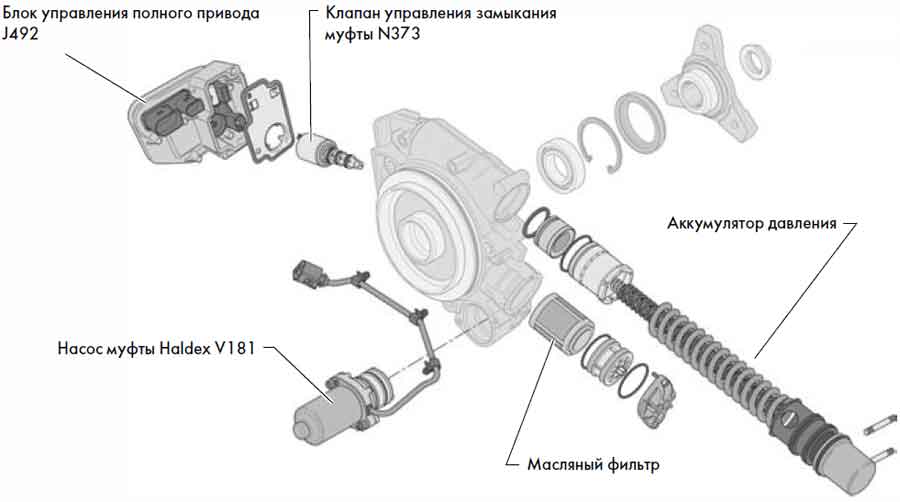 Блок управления полного привода J492

Клапан управления замыкания муфты N373

Аккумулятор давления

Насос муфты Haldex V181

Масляный фильтр