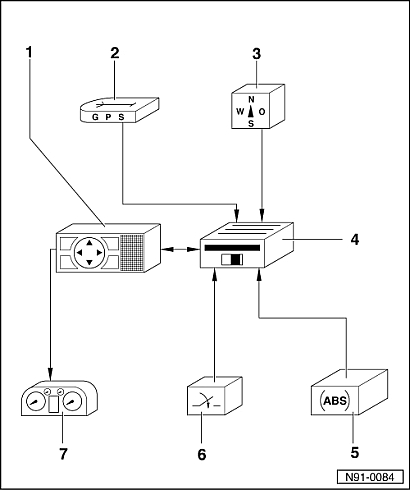 1
2
3
G P S
N
W
O
S
4
ABS
7
6
5
N91-0084