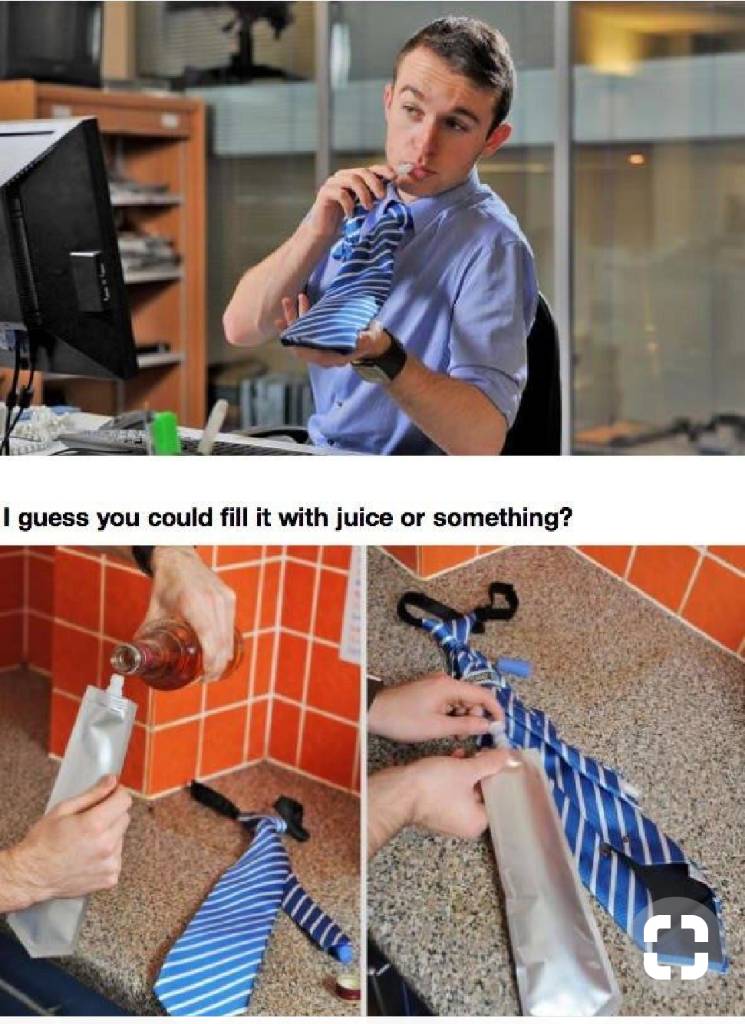 I guess you could fill it with juice or something?