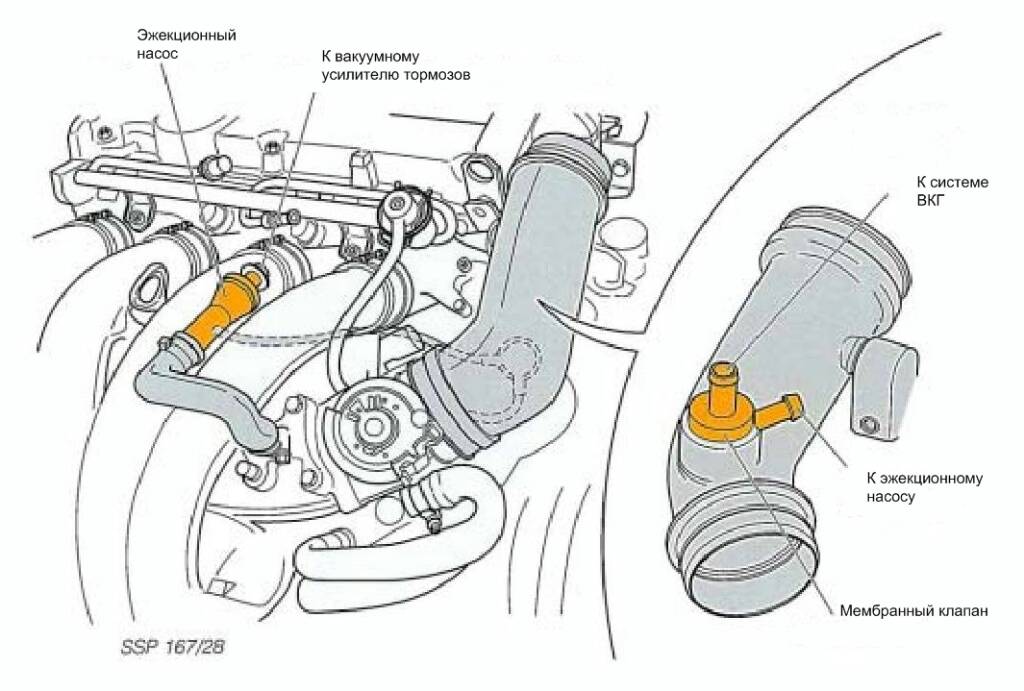 Эжекционный насос

К вакуумному усилителю тормозов

К системе ВКГ

К эжекционному насосу

Мембранный клапан

SSP 167/28