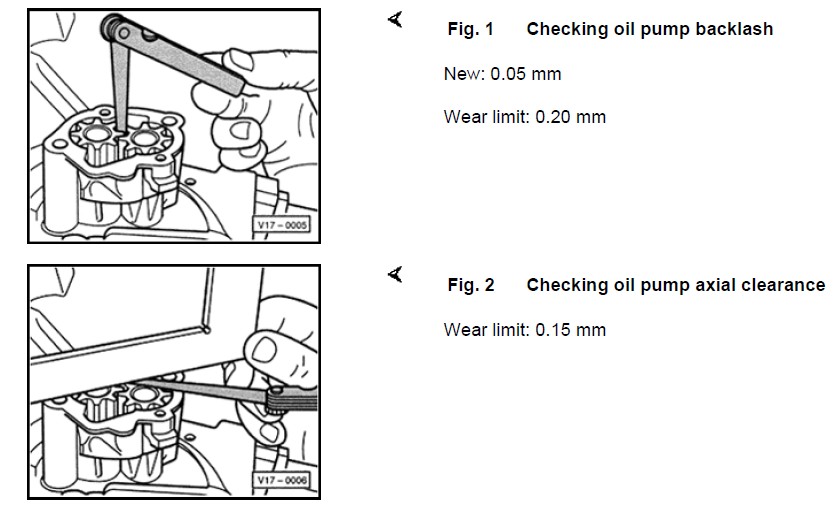 V17 – 0005

Fig. 1 Checking oil pump backlash

New: 0.05 mm

Wear limit: 0.20 mm

V17 – 0006

Fig. 2 Checking oil pump axial clearance

Wear limit: 0.15 mm