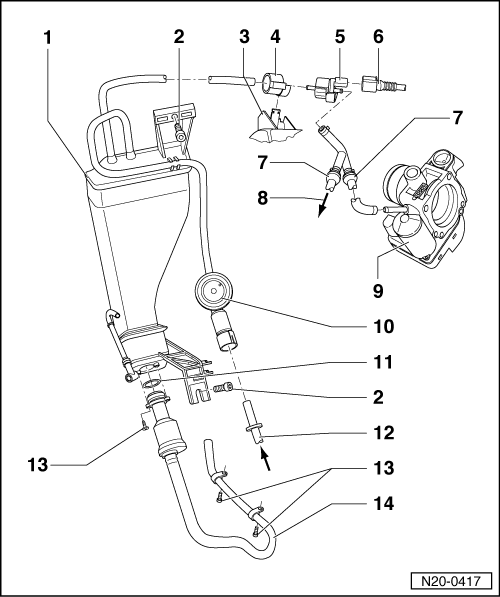 1
2
3
4
5
6
7
7
8
9
10
11
2
12
13
13
14
N20-0417