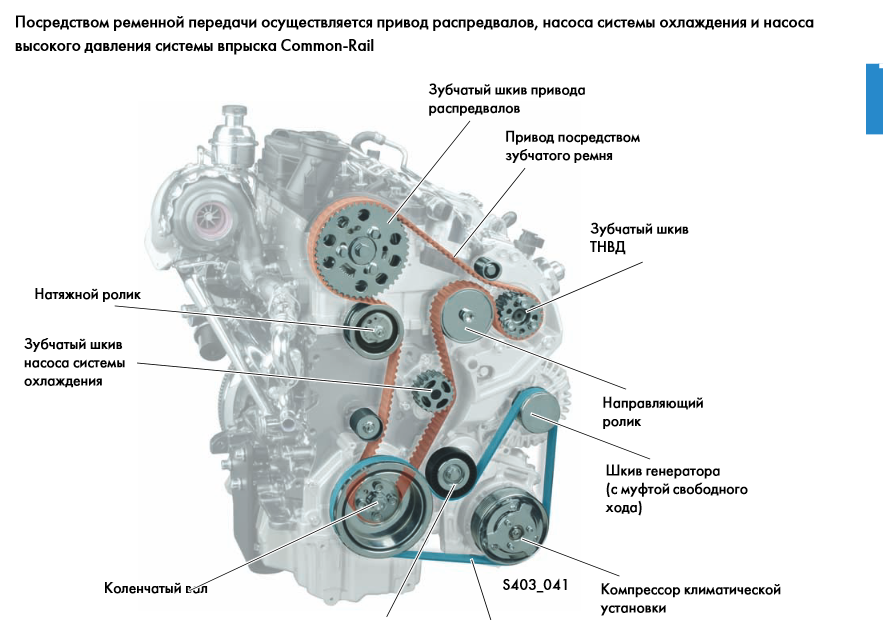 Посредством ременной передачи осуществляется привод распредвалов, насоса системы охлаждения и насоса высокого давления системы впрыска Common-Rail

Зубчатый шкив привода распредвалов

Привод посредством зубчатого ремня

Зубчатый шкив ТНВД

Натяжной ролик

Зубчатый шкив насоса системы охлаждения

Направляющий ролик

Шкив генератора (с муфтой свободного хода)

Коленчатый вал

S403_041

Компрессор климатической установки