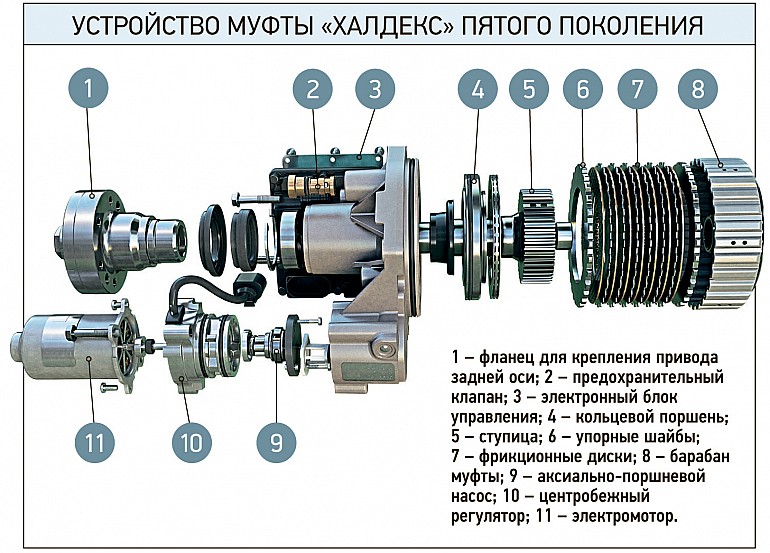 УСТРОЙСТВО МУФТЫ «ХАЛДЕКС» ПЯТОГО ПОКОЛЕНИЯ

1

2

3

4

5

6

7

8

11

10

9

1 – фланец для крепления привода задней оси; 2 – предохранительный клапан; 3 – электронный блок управления; 4 – кольцевой поршень; 5 – ступица; 6 – упорные шайбы; 7 – фрикционные диски; 8 – барабан муфты; 9 – аксиально-поршневой насос; 10 – центробежный регулятор; 11 – электромотор.