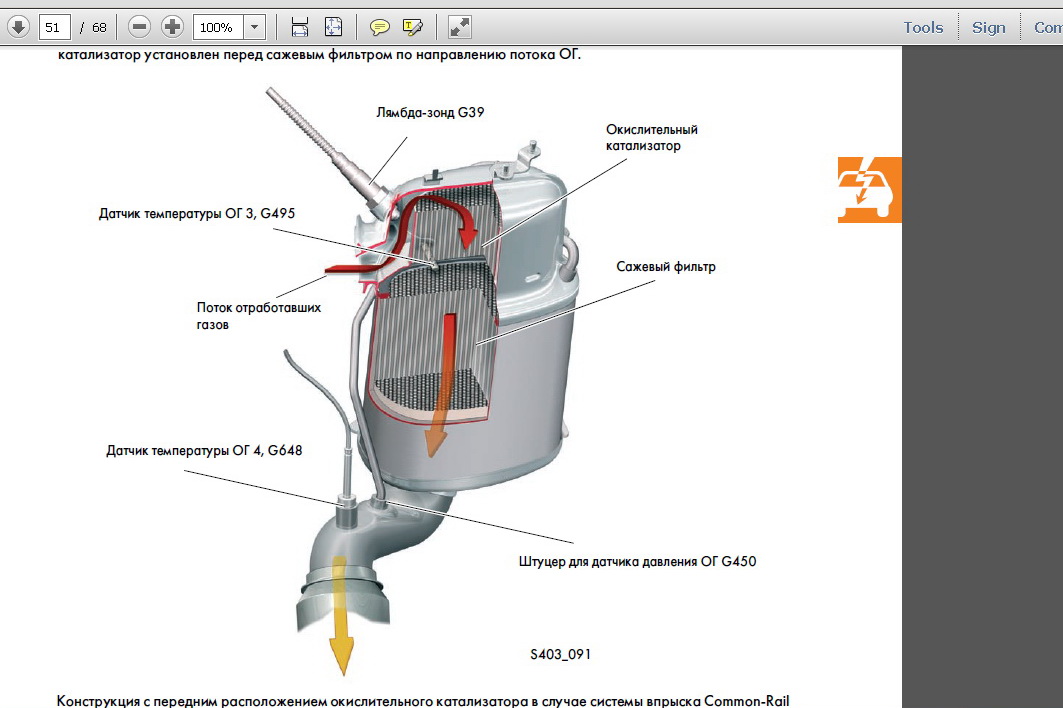 51 / 68 100% Tools Sign Com

катализатор установлен перед сажевым фильтром по направлению потока ОГ.

Лямбда-зонд G39

Окислительный катализатор

Датчик температуры ОГ 3, G495

Сажевый фильтр

Поток отработавших газов

Датчик температуры ОГ 4, G648

Штуцер для датчика давления ОГ G450

S403_091

Конструкция с передним расположением окислительного катализатора в случае системы впрыска Common-Rail