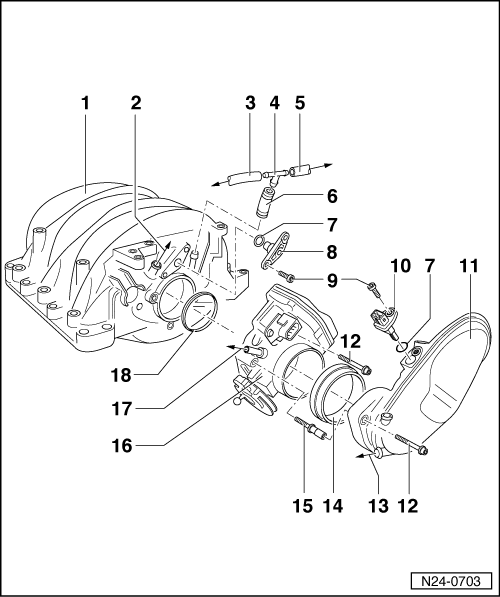 1
2
3
4
5
6
7
8
9
10
7
11
12
18
17
16
15
14
13
12
N24-0703