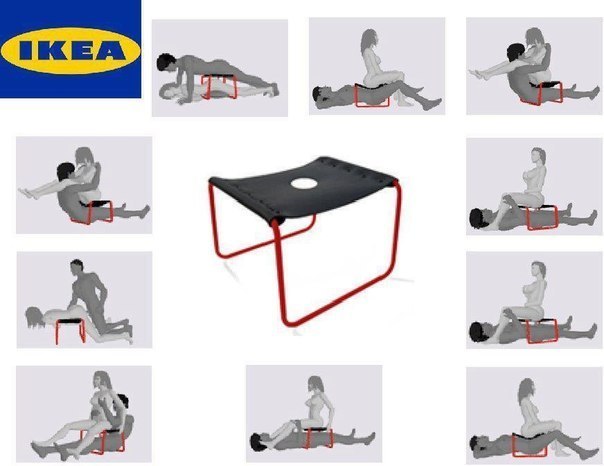 IKEA