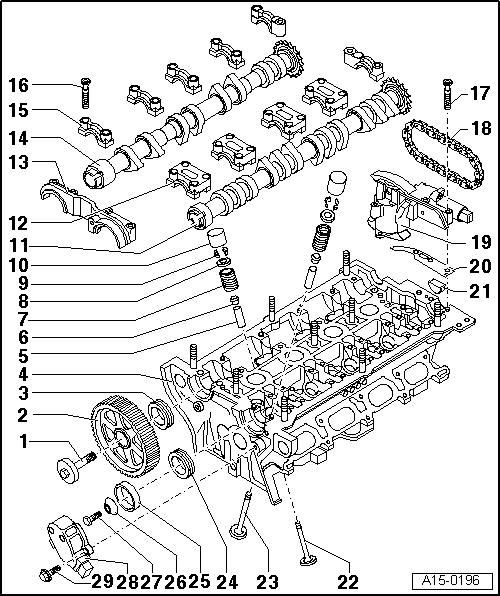 16
15
14
13
12
11
10
9
8
7
6
5
4
3
2
1
17
18
19
20
21
29
28
27
26
25
24
23
22
A15-0196