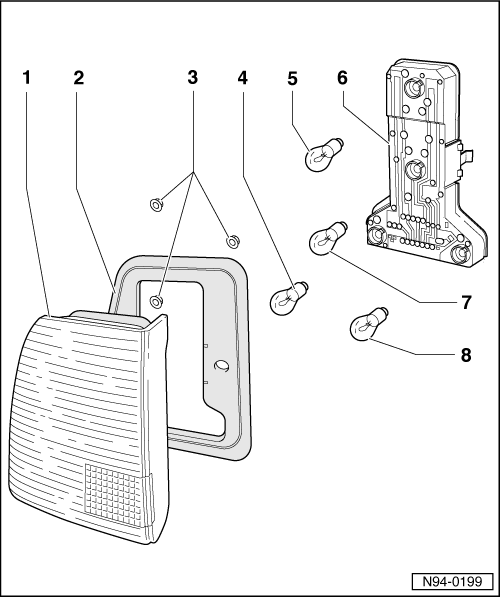 1
2
3
4
5
6
7
8
N94-0199