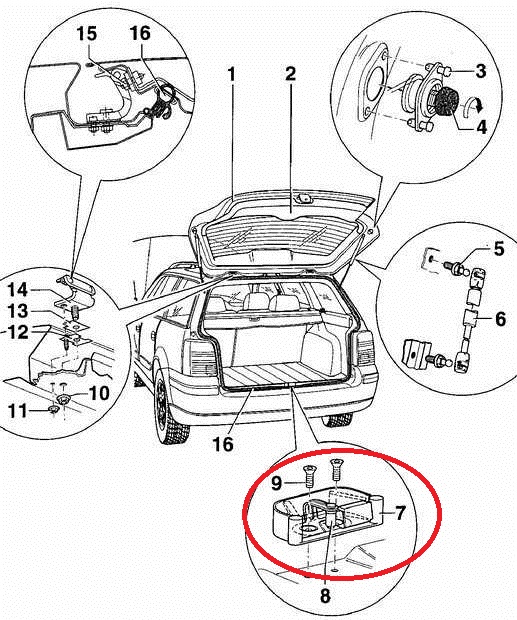 15
16
1
2
3
4
5
6
14
13
12
10
11
16
9
7
8