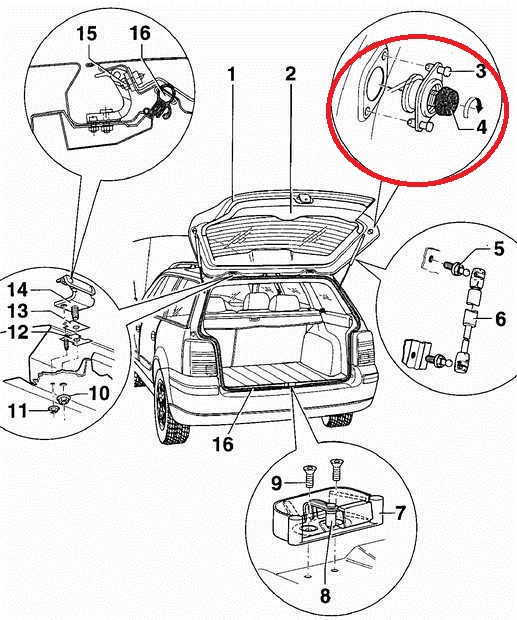 15
16
1
2
3
4
5
6
14
13
12
10
11
16
9
7
8