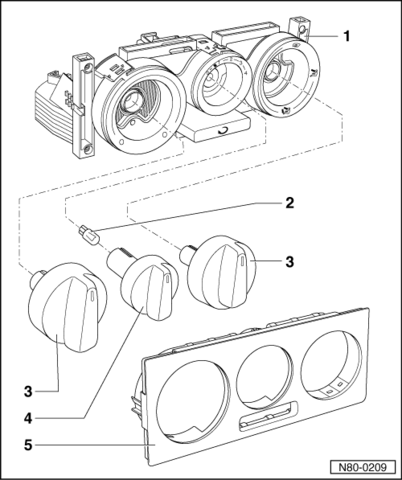 1

2

3

3

4

5

N80-0209