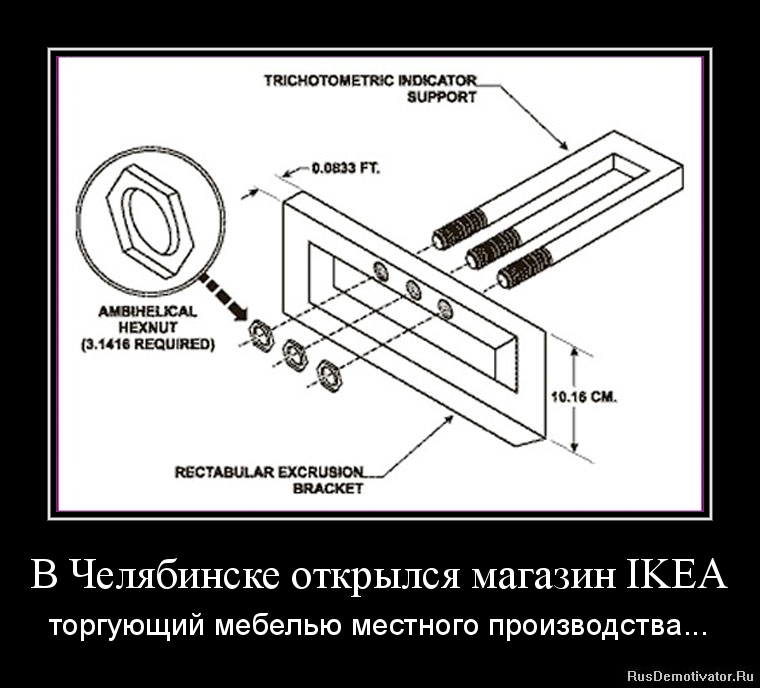 TRICHOTOMETRIC INDICATOR SUPPORT

0.0833 FT.

AMBIHELICAL HEXNUT (3.1416 REQUIRED)

10.16 CM.

RECTABULAR EXCRUSION BRACKET

В Челябинске открылся магазин IKEA

торгующий мебелью местного производства...

RusDemotivator.Ru