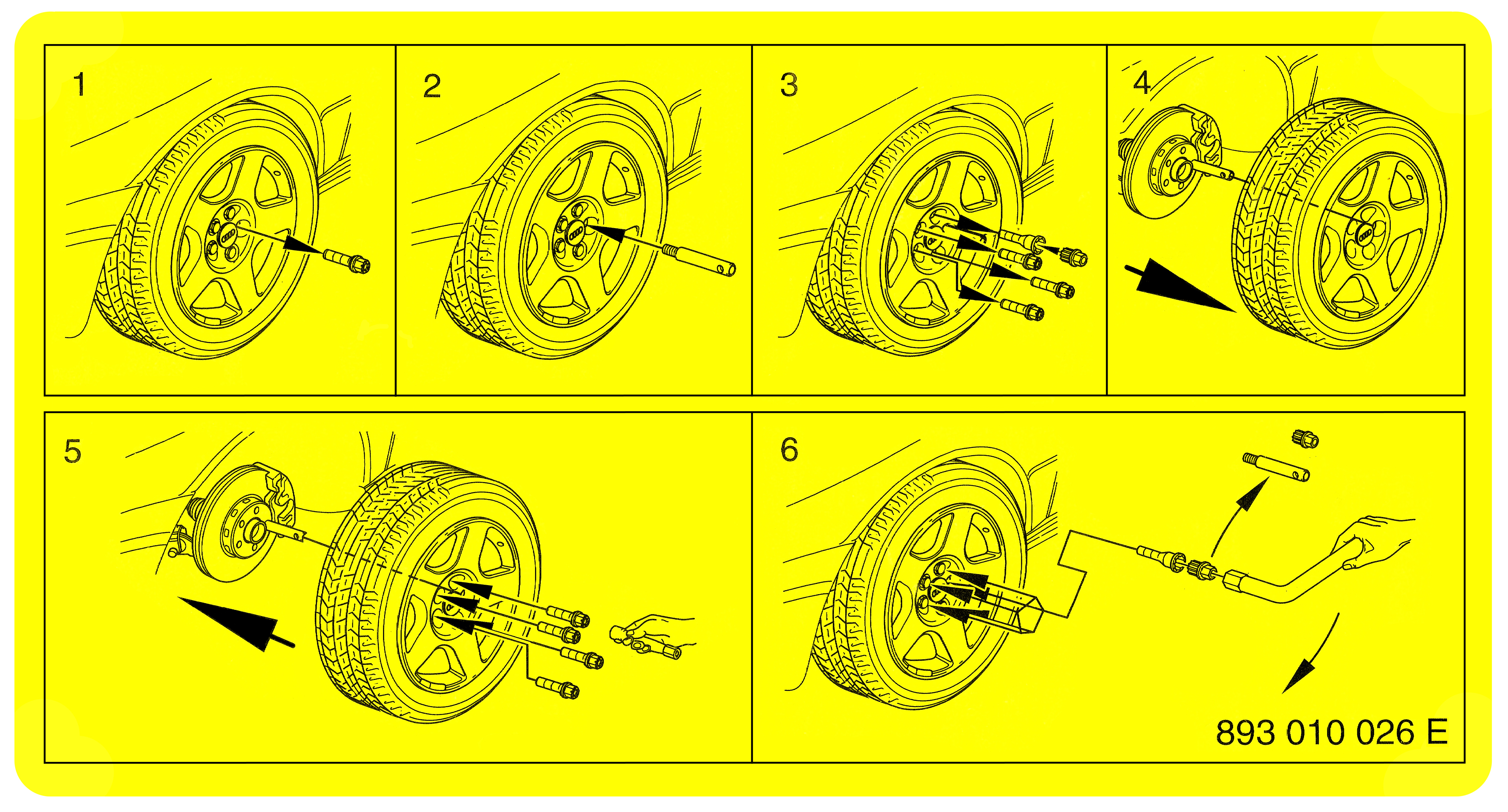 1

2

3

4

5

6

893 010 026 E