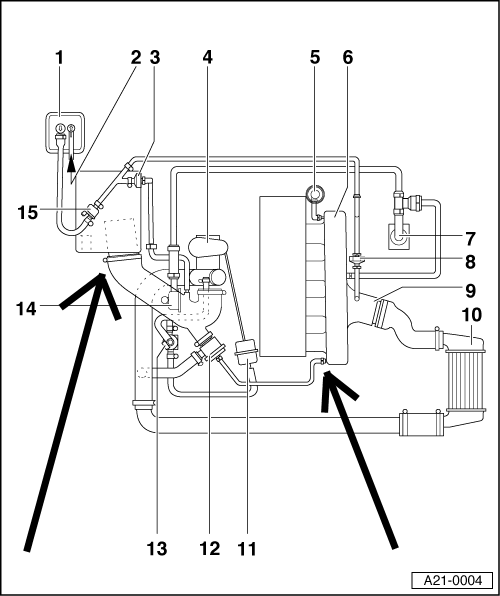 1 2 3 4 5 6

15

7

8

9

14

10

13 12 11

A21-0004