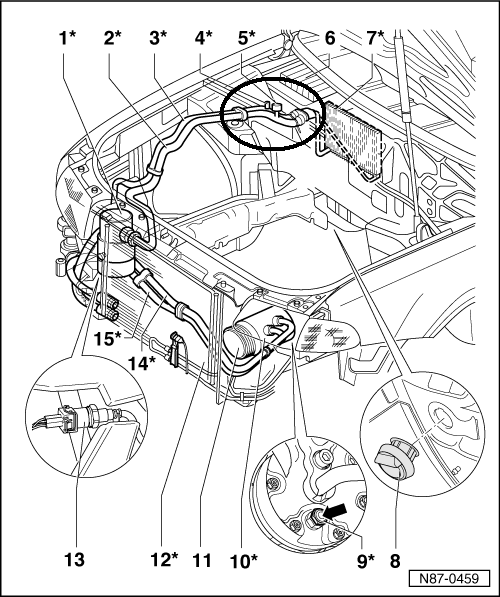 1* 2* 3* 4* 5* 6 7*

15*
14*

13 12* 11 10* 9* 8

N87-0459