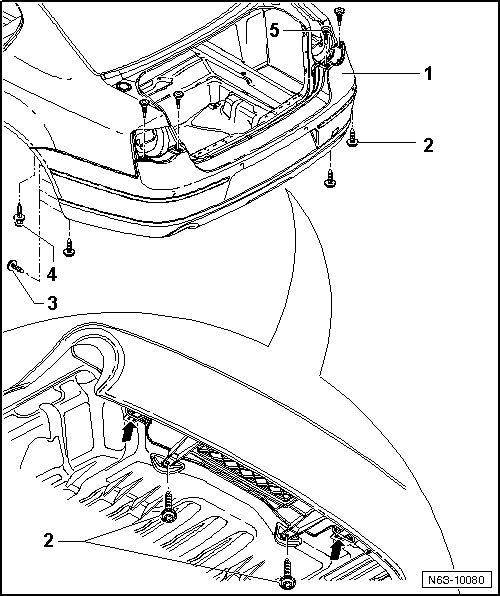 5
1
2
4
3
2
N63-10080