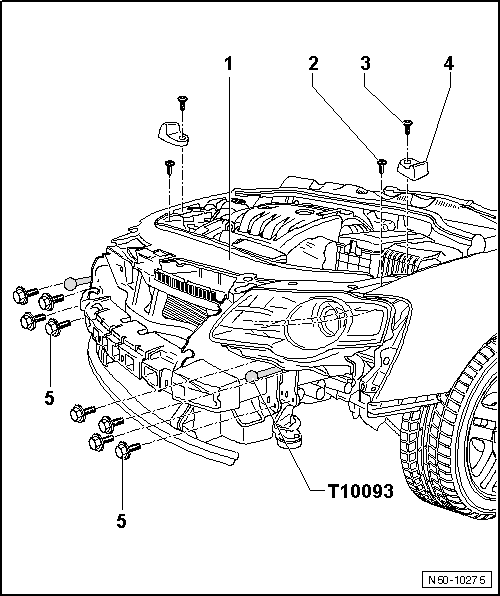 1
2
3
4
5
5
T10093
N50-10275