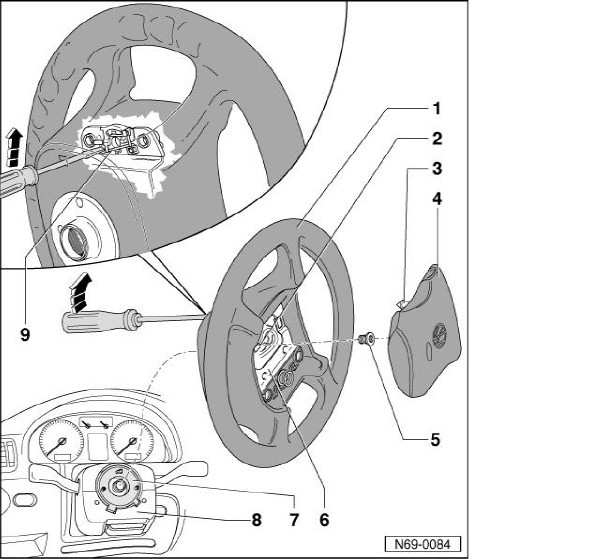 1
2
3
4
9
5
8
7
6
N69-0084