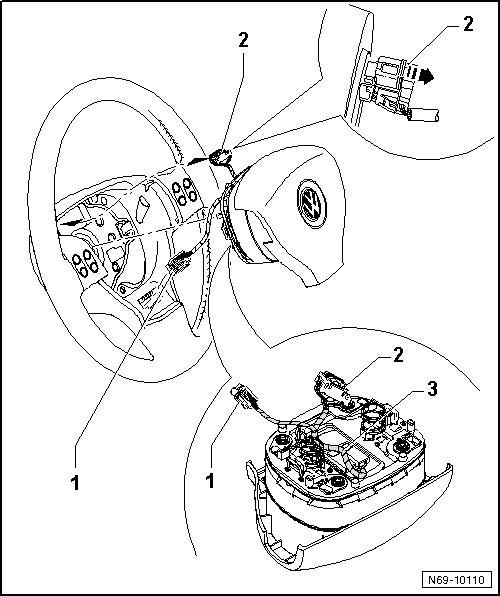 2

2

2

3

1

1

N69-10110