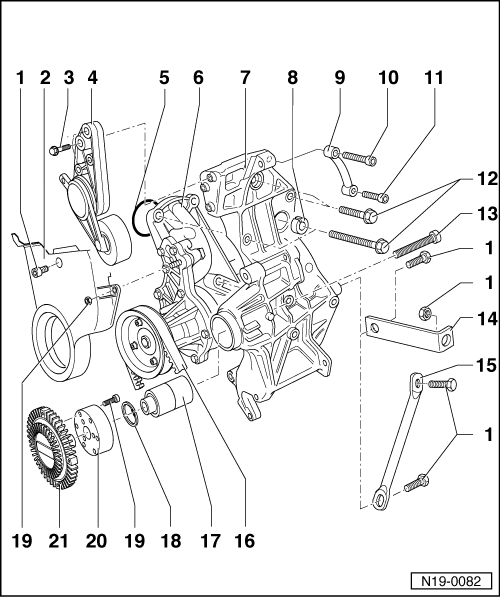 1 2 3 4 5 6 7 8 9 10 11

12

13

1

1

14

15

1

19 21 20 19 18 17 16

N19-0082