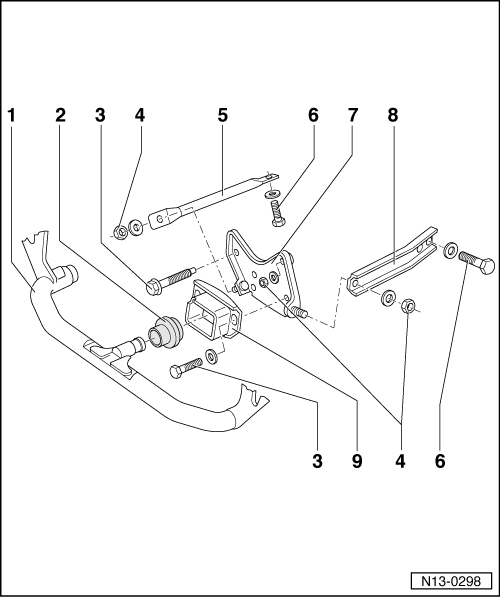 1 2 3 4 5 6 7 8

3 9 4 6

N13-0298