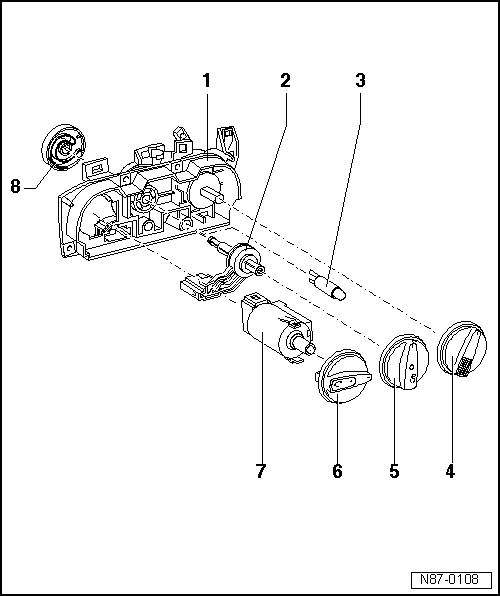 1
2
3
8
7
6
5
4
N87-0108