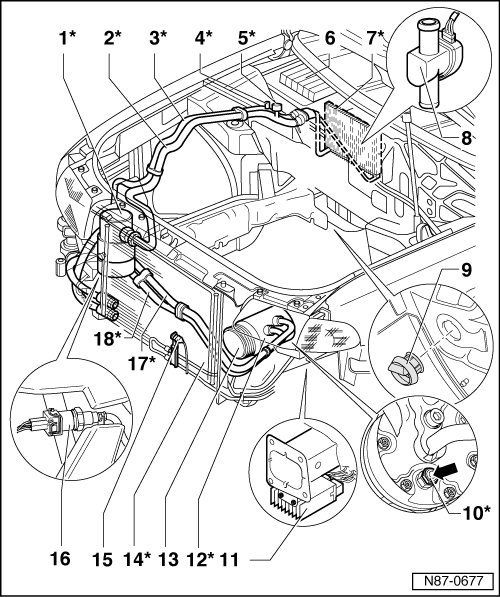 1* 2* 3* 4* 5* 6 7*

8

9

18*

17*

10*

16 15 14* 13 12* 11

N87-0677