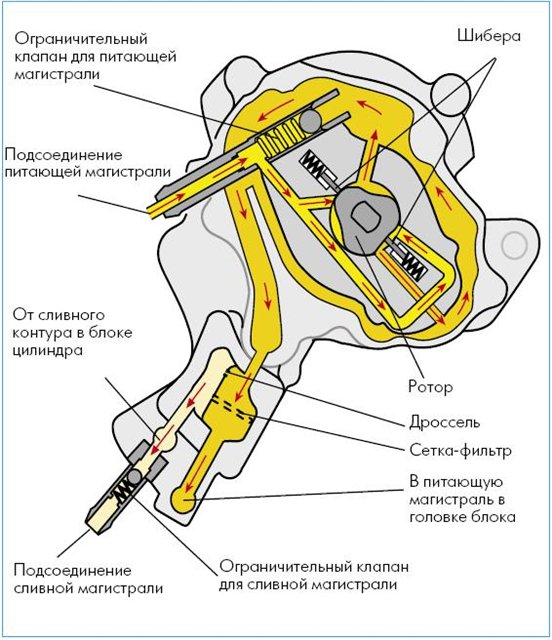 Ограничительный клапан для питающей магистрали

Шибера

Подсоединение питающей магистрали

От сливного контура в блоке цилиндра

Ротор

Дроссель

Сетка-фильтр

В питающую магистраль в головке блока

Подсоединение сливной магистрали

Ограничительный клапан для сливной магистрали