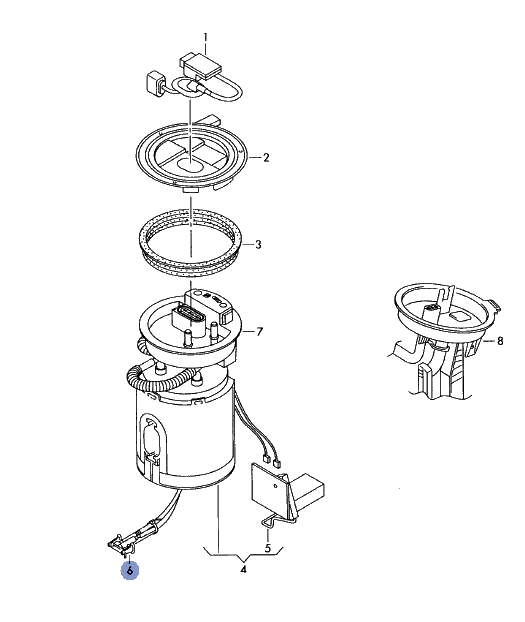 1
2
3
7
8
5
4
6