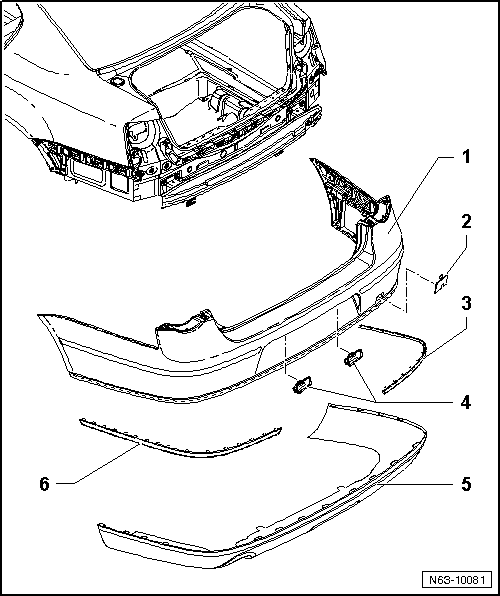 1
2
3
4
6
5
N63-10081