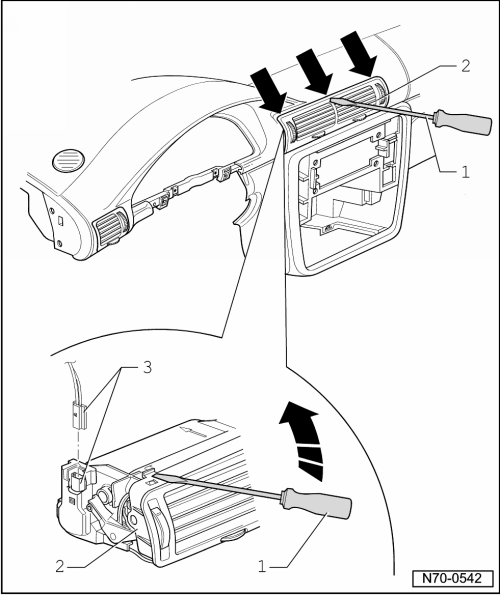 2
1
3
2
1
N70-0542