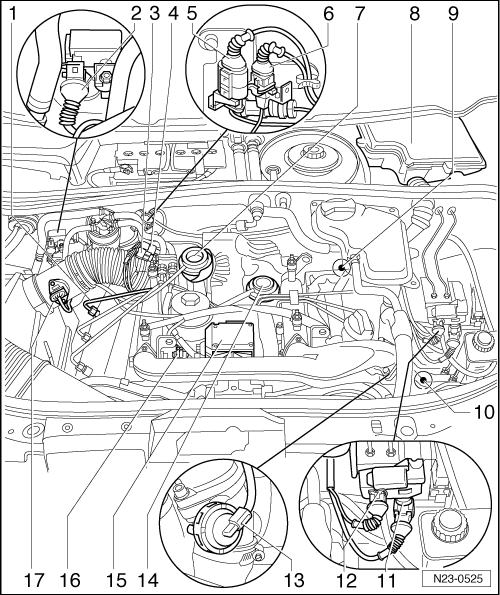 1 2 3 4 5 6 7 8 9

10

17 16 15 14 13 12 11

N23-0525