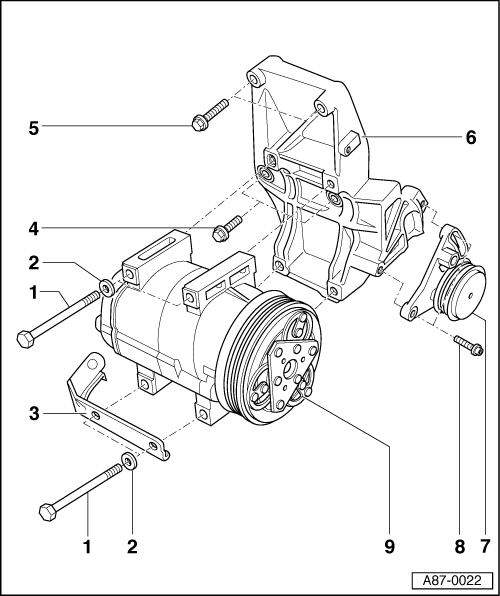 5
6
4
2
1
3
1
2
9
8
7
A87-0022