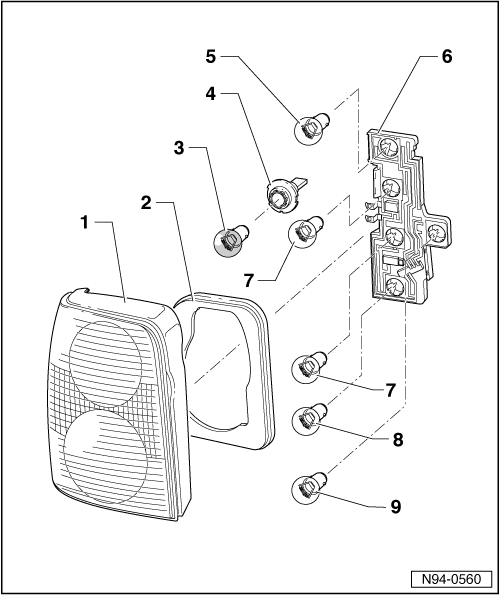 5
6
4
3
2
1
7
7
8
9
N94-0560