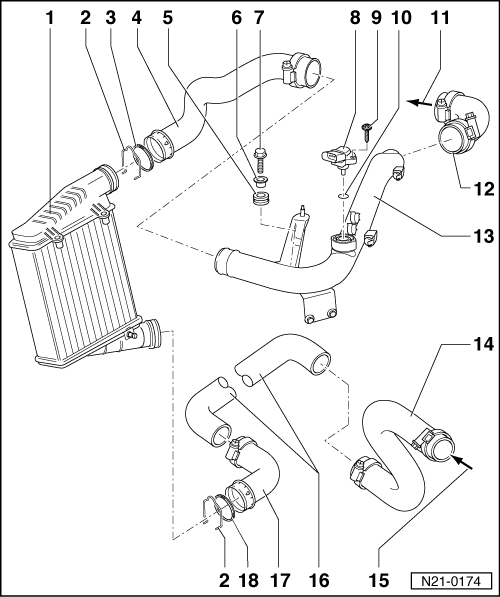 1 2 3 4 5 6 7 8 9 10 11

12

13

14

2 18 17 16 15

N21-0174