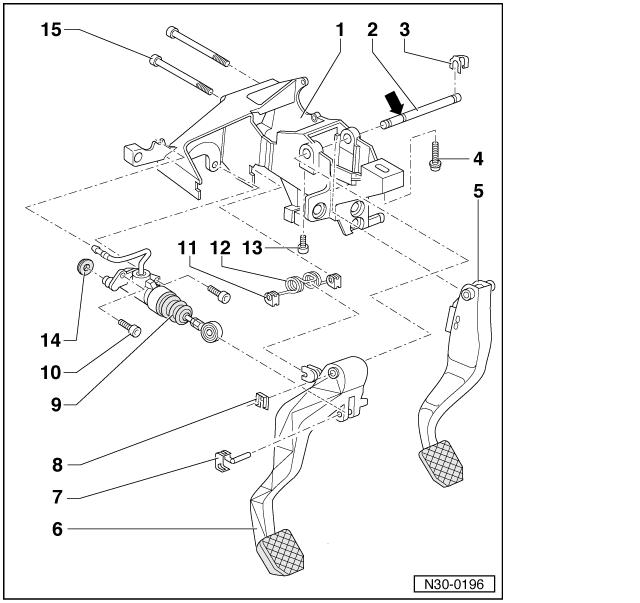 15
1
2
3
4
5
11
12
13
14
10
9
8
7
6
N30-0196