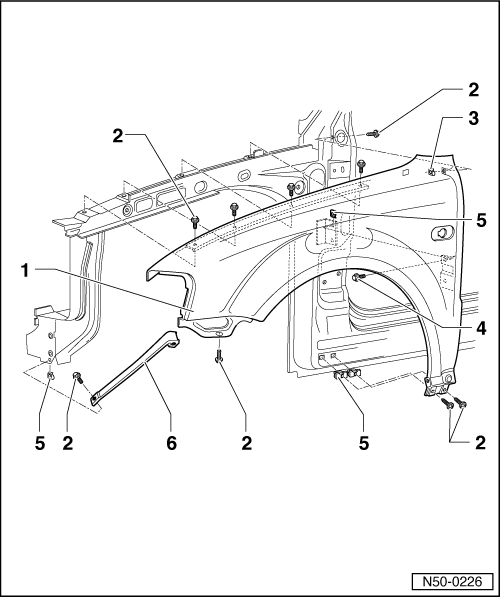 2
3
2
5
1
4
5
2
6
2
5
2
N50-0226