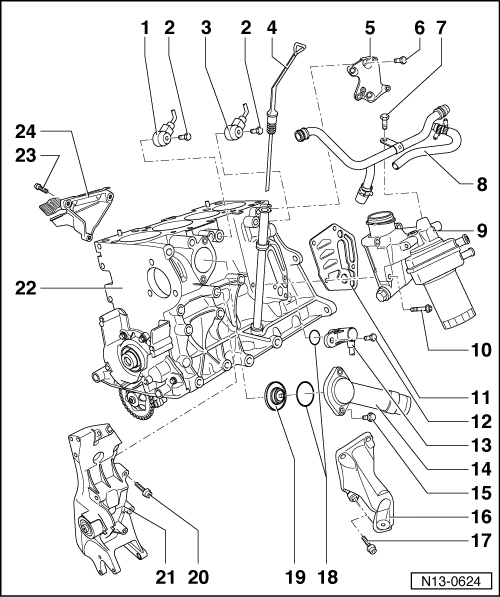 1 2 3 2 4 5 6 7

24

23

8

9

22

10

11

12

13

14

15

16

17

21 20 19 18

N13-0624