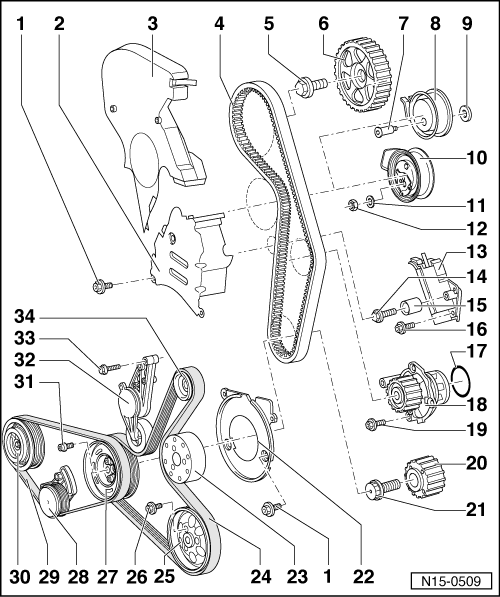 1 2 3 4 5 6 7 8 9

10

11

12

13

14

15

16

17

18

19

20

21

34

33

32

31

30 29 28 27 26 25 24 23 1 22

N15-0509