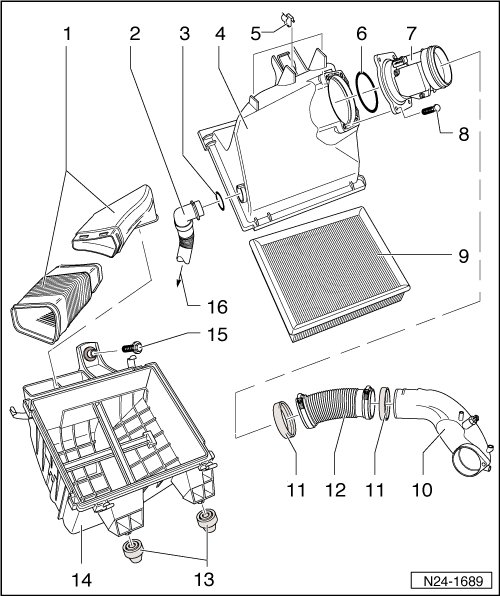 1
2
3
4
5
6
7
8
9
16
15
11
12
11
10
14
13
N24-1689