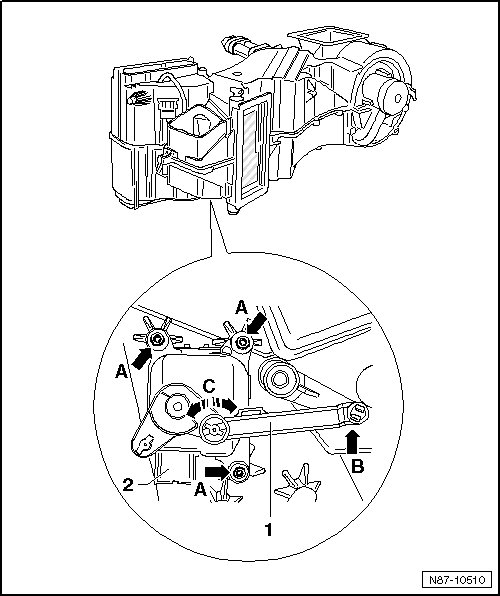 A
A
C
B
2
A
1
N87-10510